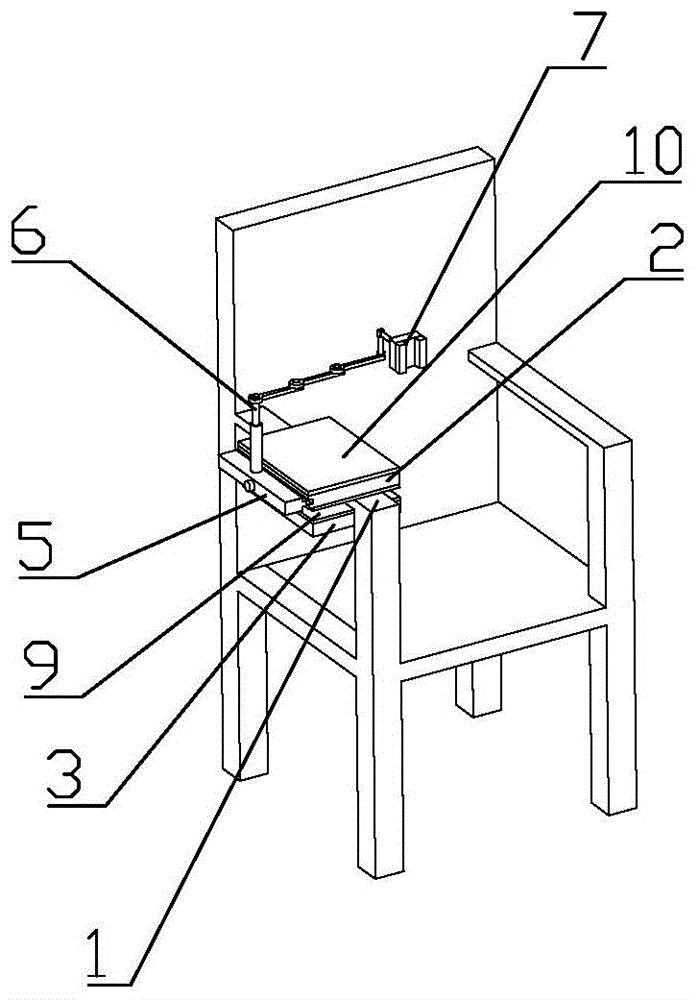 7
10
6
2
5
9
3
1